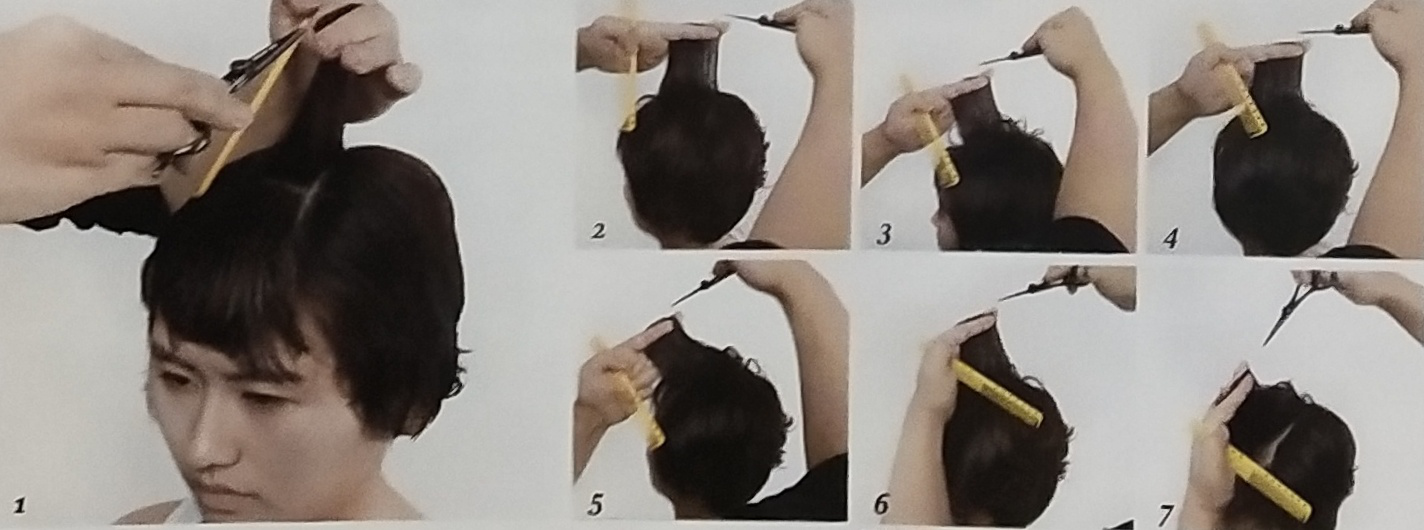 1
2
3
4
5
6
7